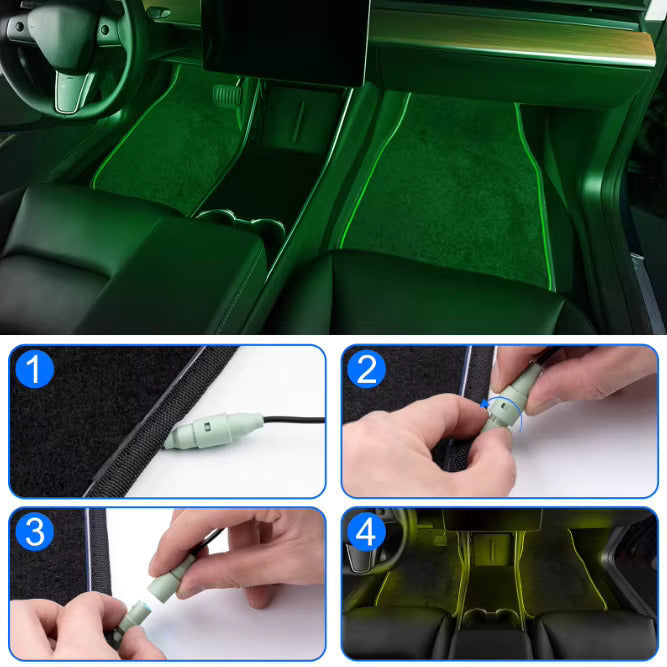 1

2

3

4